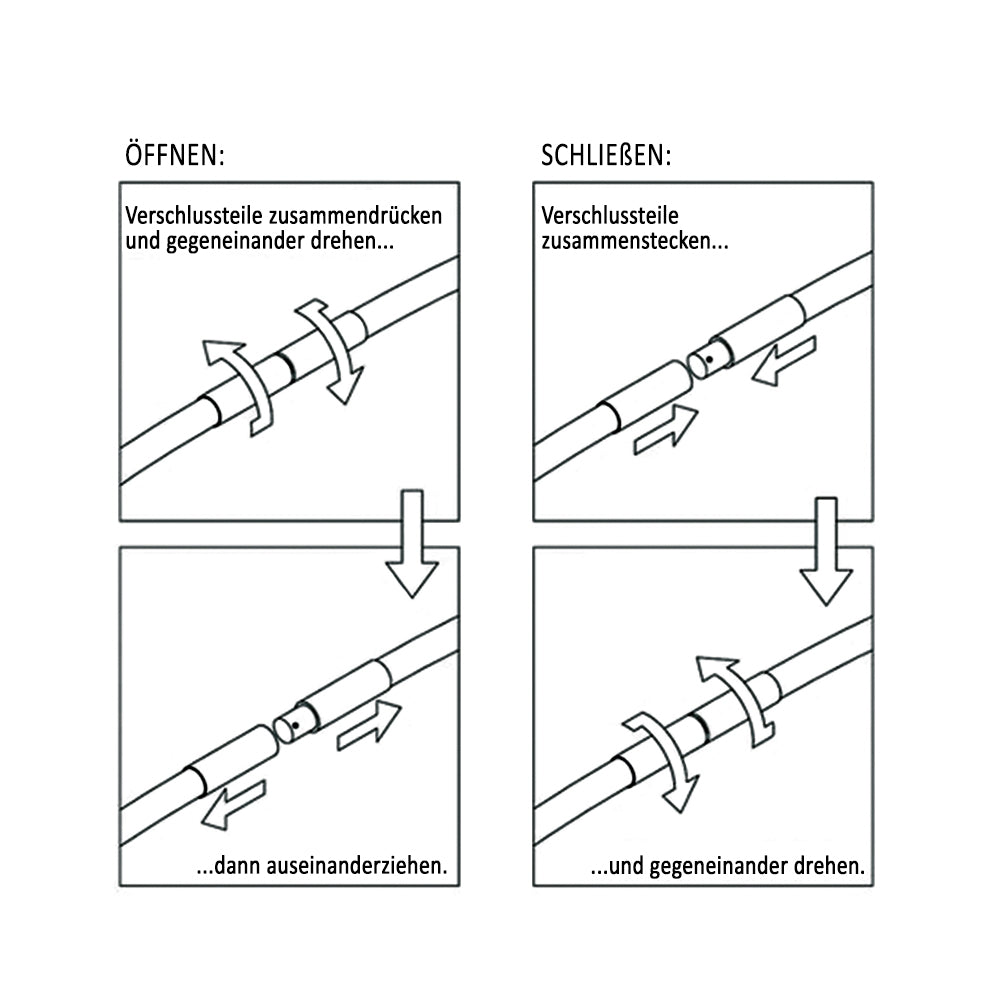 ÖFFNEN:

Verschlussteile zusammendrücken und gegeneinander drehen...

...dann auseinanderziehen.

SCHLIEßEN:

Verschlussteile zusammenstecken...

...und gegeneinander drehen.